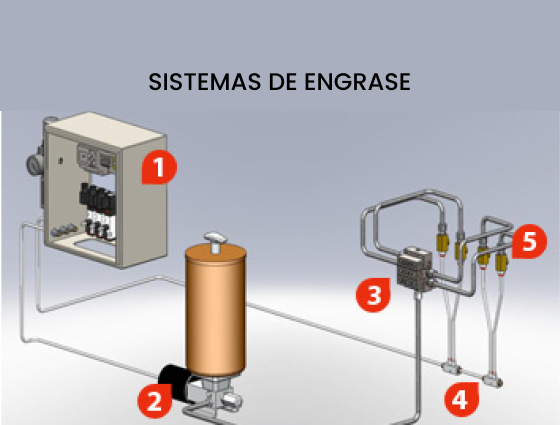 SISTEMAS DE ENGRASE

1

2

3

4

5